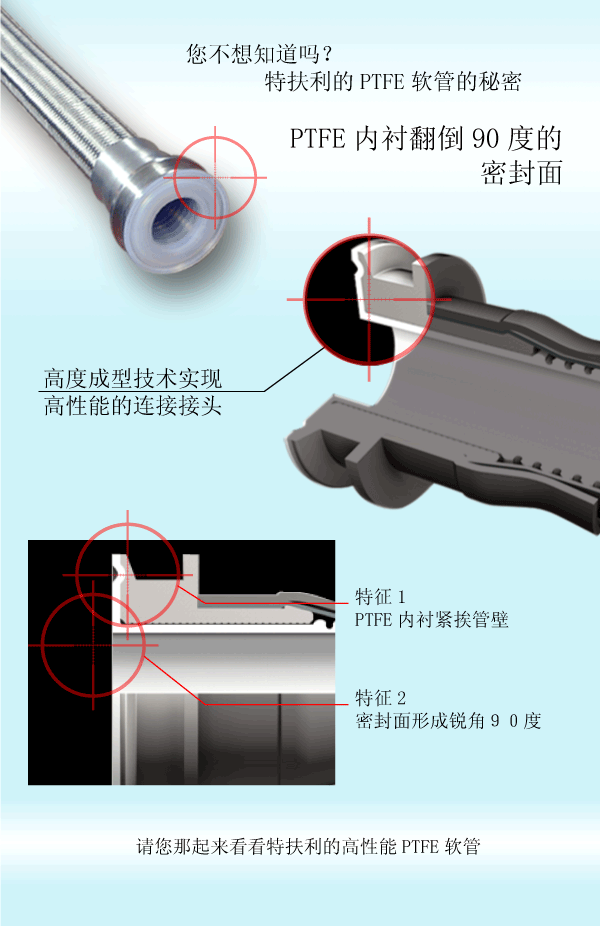 您不想知道吗？
特扶利的 PTFE 软管的秘密

PTFE 内衬翻倒 90 度的密封面

高度成型技术实现
高性能的连接接头

特征 1
PTFE 内衬紧挨管壁

特征 2
密封面形成锐角 9 0 度

请您那起来看看特扶利的高性能 PTFE 软管